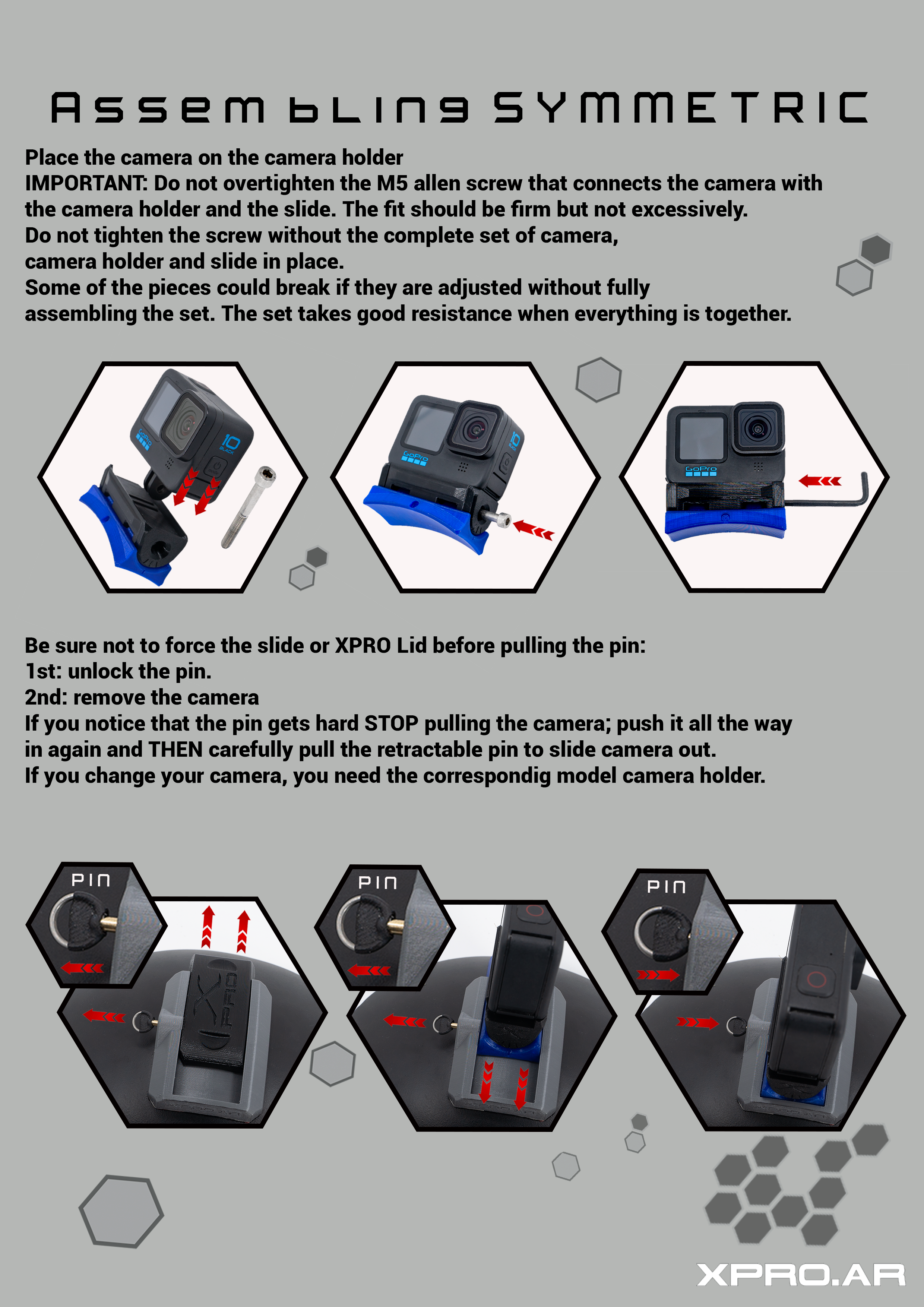 Assembling SYMMETRIC

Place the camera on the camera holder
IMPORTANT: Do not overtighten the M5 allen screw that connects the camera with the camera holder and the slide. The fit should be firm but not excessively.
Do not tighten the screw without the complete set of camera, camera holder and slide in place.
Some of the pieces could break if they are adjusted without fully assembling the set. The set takes good resistance when everything is together.

Be sure not to force the slide or XPRO Lid before pulling the pin:
1st: unlock the pin.
2nd: remove the camera
If you notice that the pin gets hard STOP pulling the camera; push it all the way in again and THEN carefully pull the retractable pin to slide camera out.
If you change your camera, you need the correspondig model camera holder.

PIN

PIN

PIN

XPRO.AR